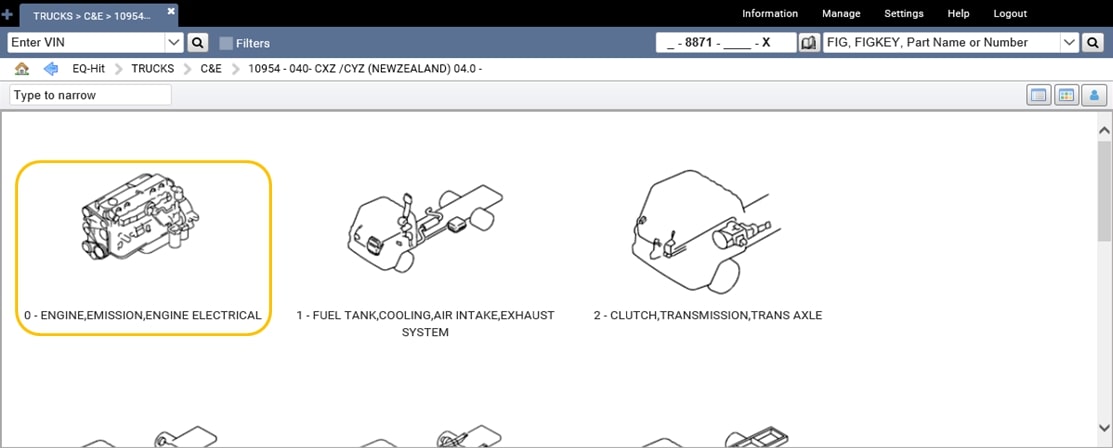 TRUCKS > C&E > 10954...

Information Manage Settings Help Logout

Enter VIN

Filters

_ - 8871 - ____ - X

FIG, FIGKEY, Part Name or Number

EQ-Hit > TRUCKS > C&E > 10954 - 040- CXZ /CYZ (NEWZEALAND) 04.0 -

Type to narrow

0 - ENGINE,EMISSION,ENGINE ELECTRICAL

1 - FUEL TANK,COOLING,AIR INTAKE,EXHAUST SYSTEM

2 - CLUTCH,TRANSMISSION,TRANS AXLE